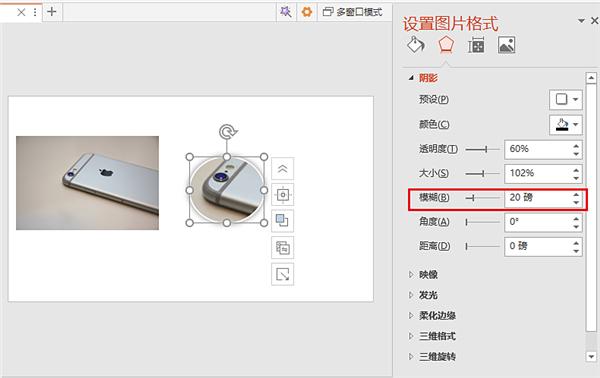 多窗口模式

设置图片格式

阴影

预设(P)

颜色(C)

透明度(T) 60%

大小(S) 102%

模糊(B) 20 磅

角度(A) 0°

距离(D) 0 磅

映像

发光

柔化边缘

三维格式

三维旋转