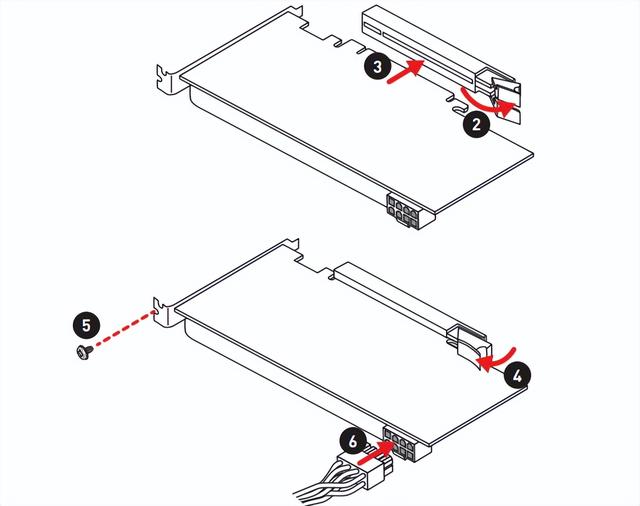 3
2
5
4
6