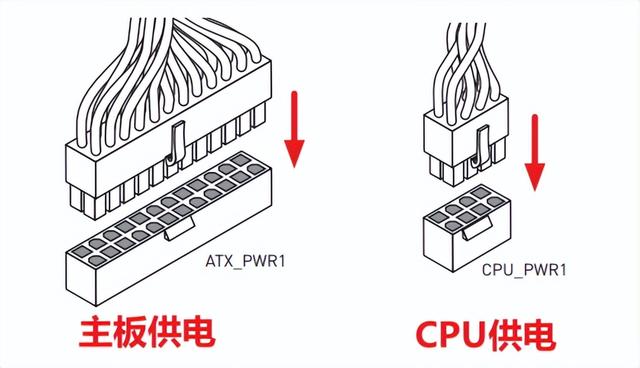 ATX_PWR1

主板供电

CPU_PWR1

CPU供电