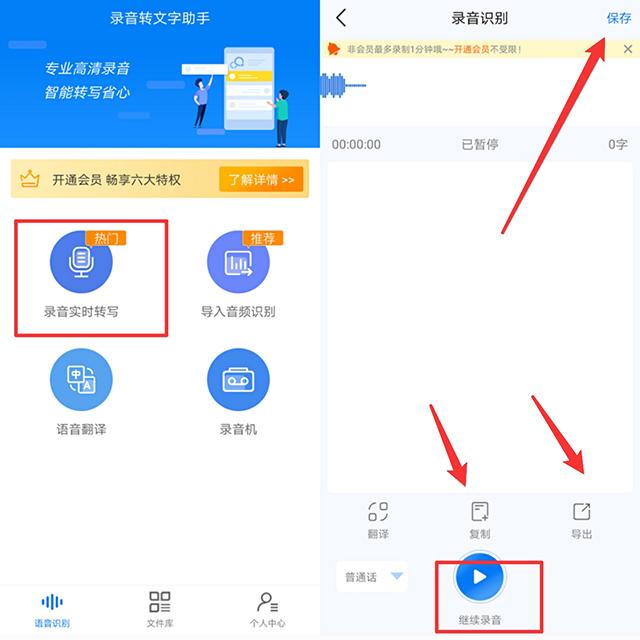 录音转文字助手

专业高清录音
智能转写省心

开通会员 畅享六大特权 了解详情 >>

热门
录音实时转写

推荐
导入音频识别

中 A
语音翻译

录音机

语音识别 文件库 个人中心

录音识别 保存

非会员最多录制1分钟哦~~开通会员不受限!

00:00:00 已暂停 0字

翻译 复制 导出

普通话

继续录音