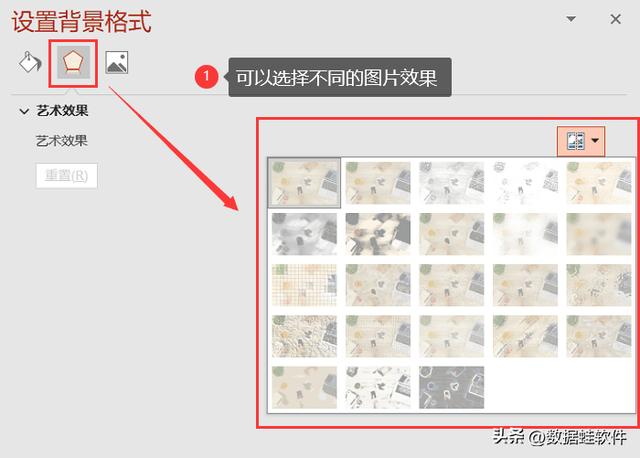 设置背景格式

1 可以选择不同的图片效果

艺术效果

艺术效果

重置(R)

头条 @数据蛙软件