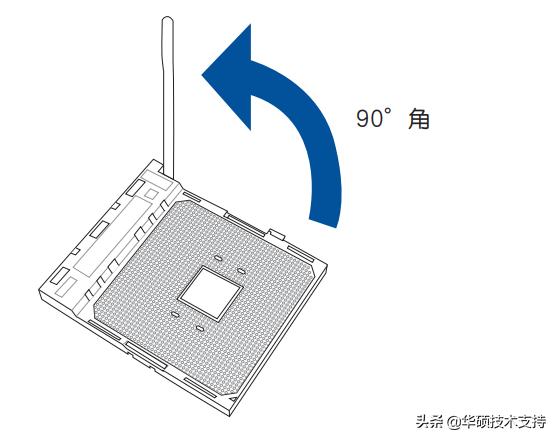 90° 角

头条 @华硕技术支持